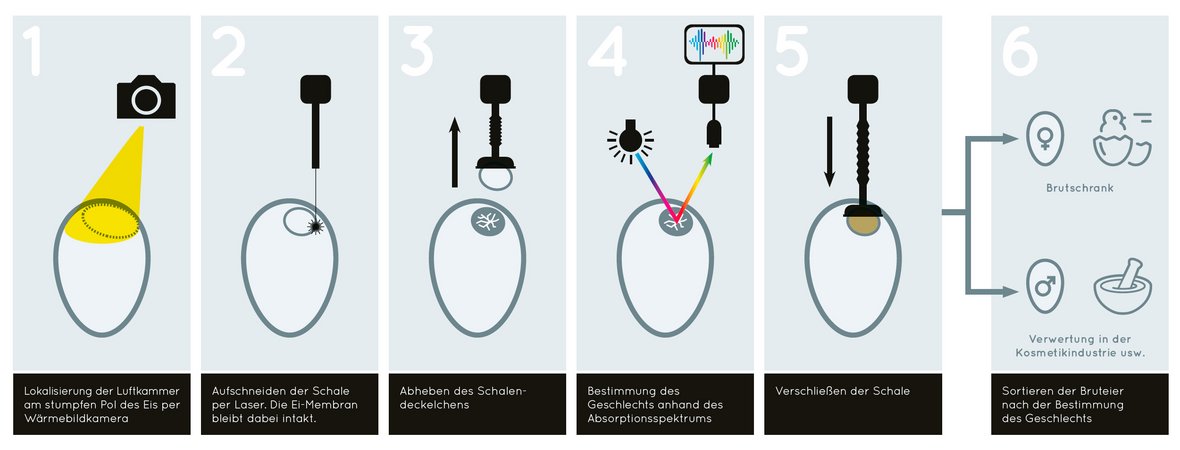 1

Lokalisierung der Luftkammer am stumpfen Pol des Eis per Wärmebildkamera

2

Aufschneiden der Schale per Laser. Die Ei-Membran bleibt dabei intakt.

3

Abheben des Schalendeckelchens

4

Bestimmung des Geschlechts anhand des Absorptionsspektrums

5

Verschließen der Schale

6

Brutschrank

Verwertung in der Kosmetikindustrie usw.

Sortieren der Bruteier nach der Bestimmung des Geschlechts