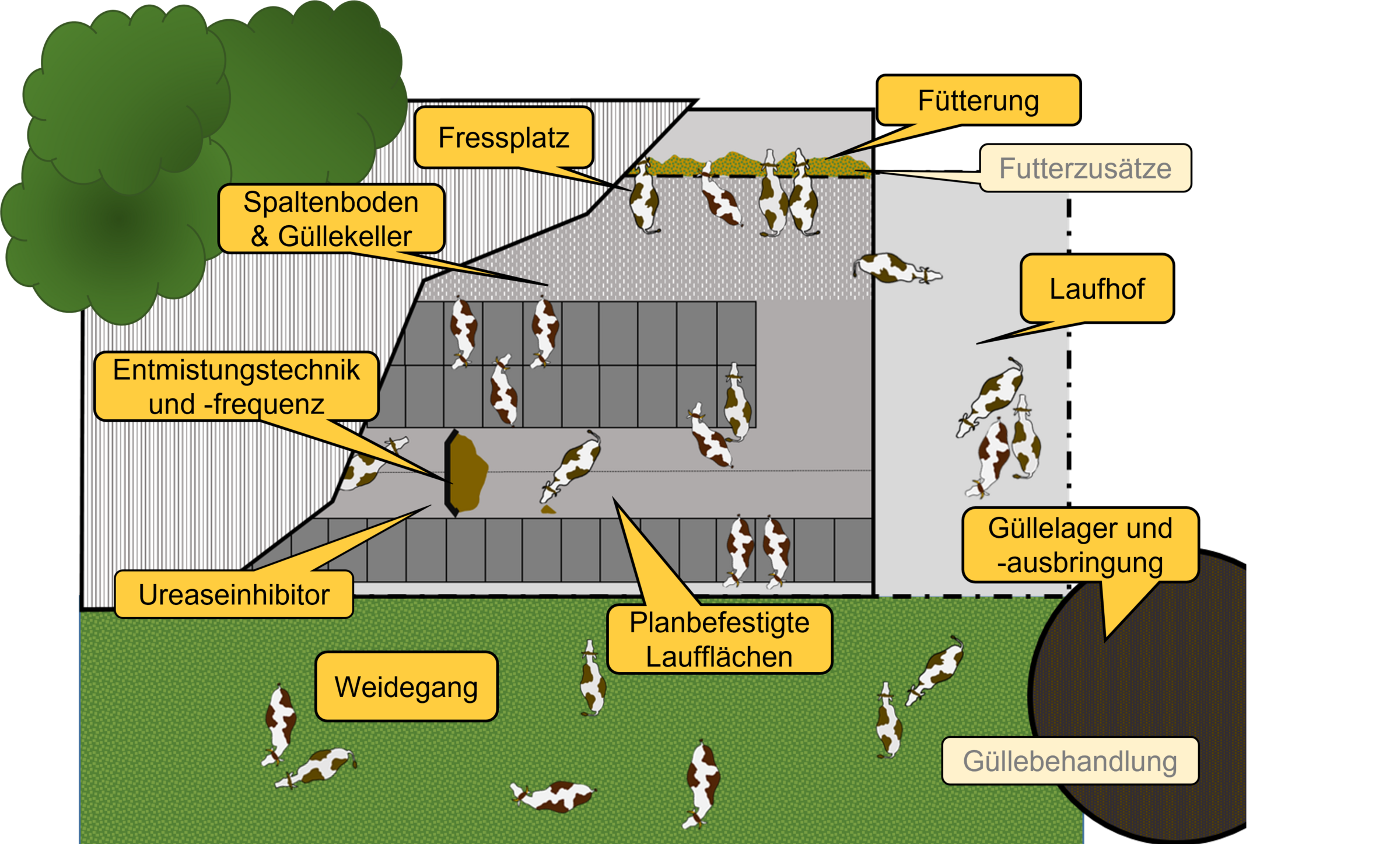 Fütterung

Fressplatz

Futterzusätze

Spaltenboden & Güllekeller

Laufhof

Entmistungstechnik und -frequenz

Güllelager und -ausbringung

Ureaseinhibitor

Planbefestigte Laufflächen

Weidegang

Güllebehandlung